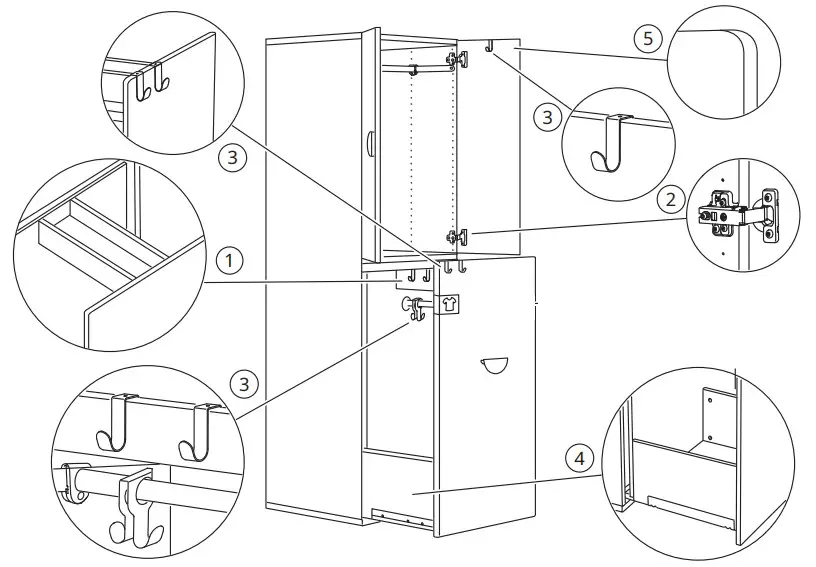 5

3

3

2

1

3

4