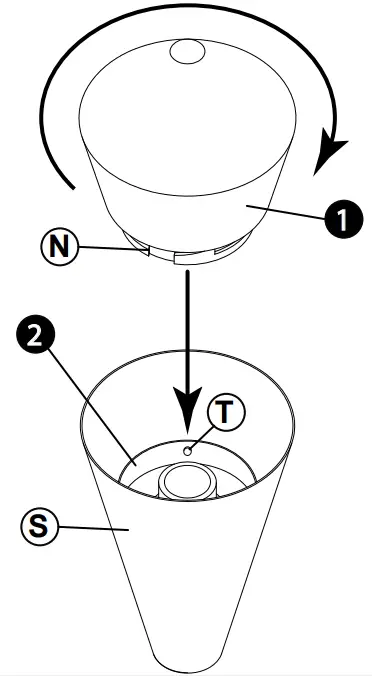 1
N
2
T
S