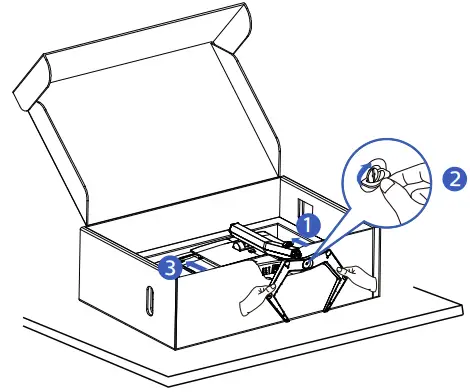 2
1
3