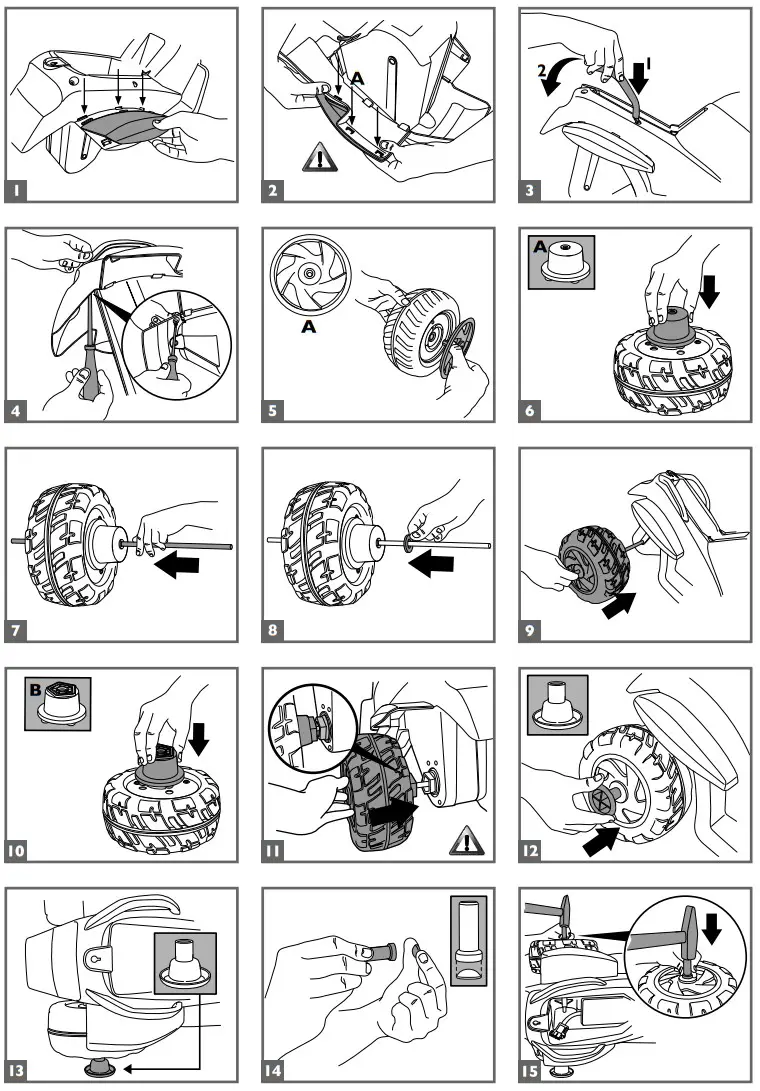 1

A

2

2

1

3

4

A

5

A

6

7

8

9

B

10

11

12

13

14

15