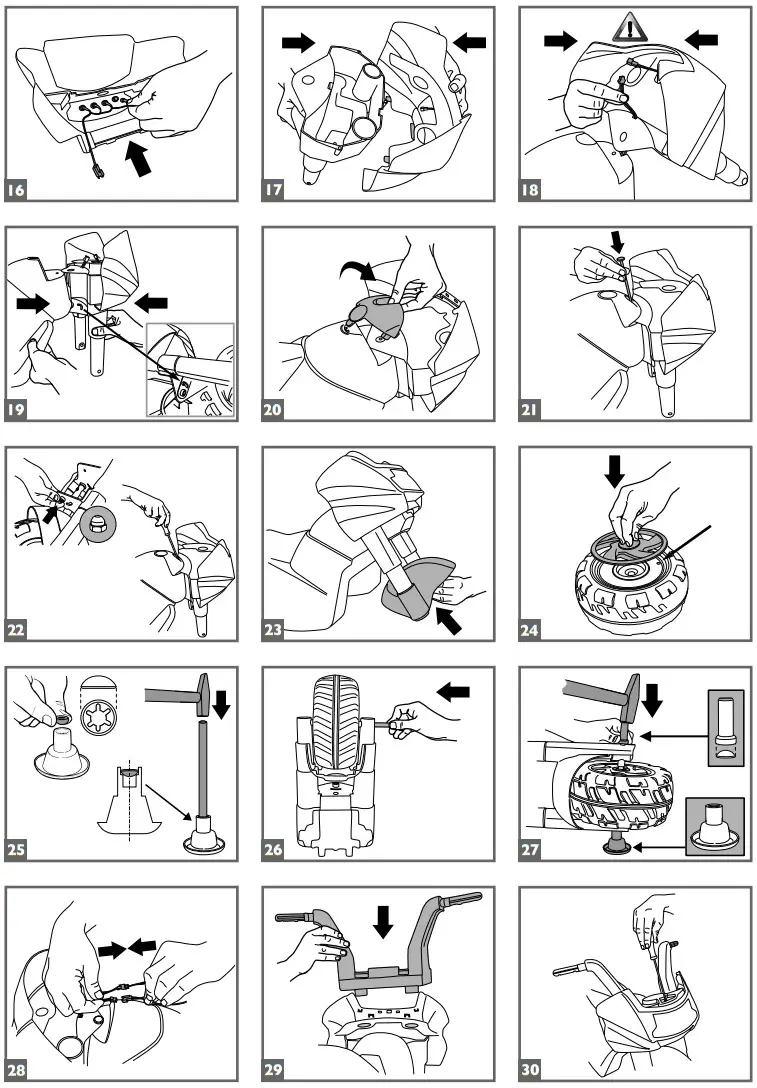 16

17

18

19

20

21

22

23

24

25

26

27

28

29

30