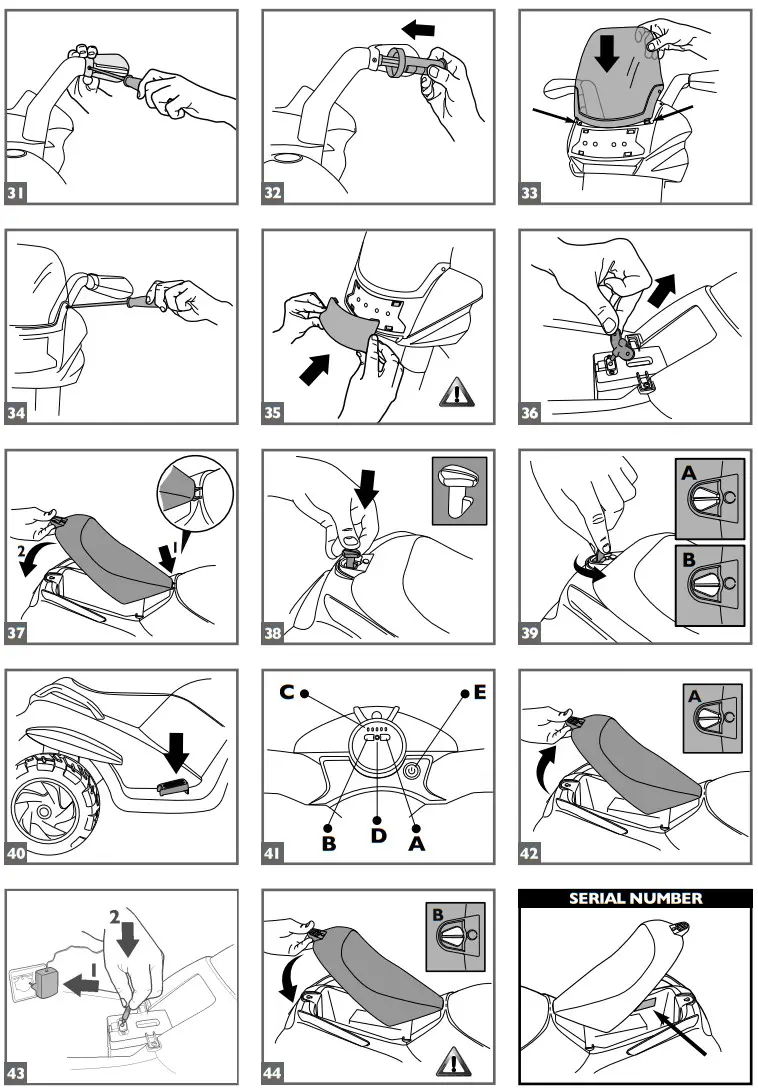 31

32

33

34

35

36

2

1

37

38

A

B

39

40

C

E

B

D

A

41

A

42

2

1

43

B

44

SERIAL NUMBER