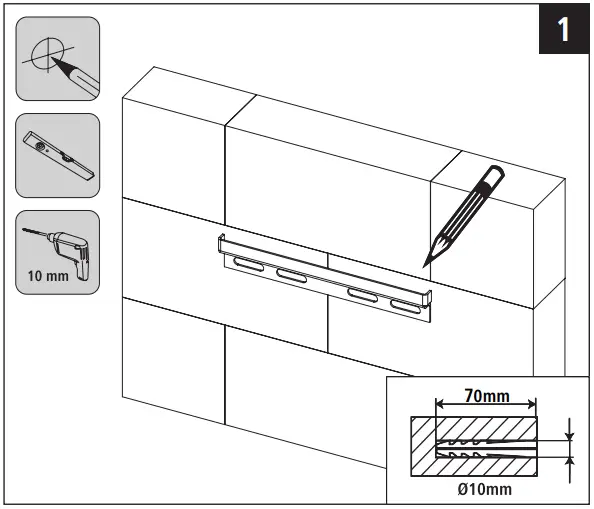 1

10 mm

70mm

Ø10mm