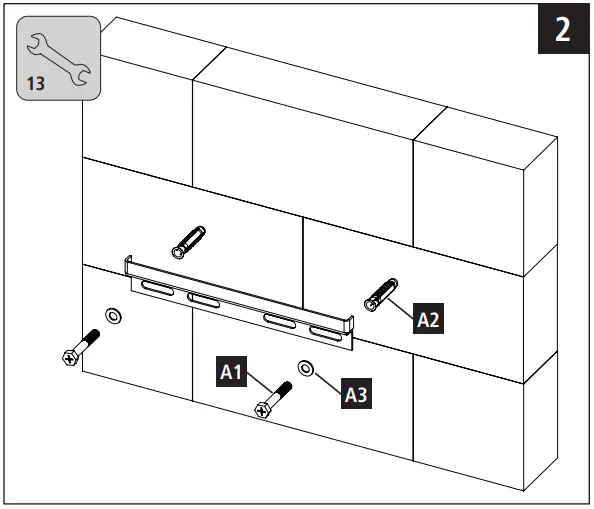 13

2

A2

A1

A3