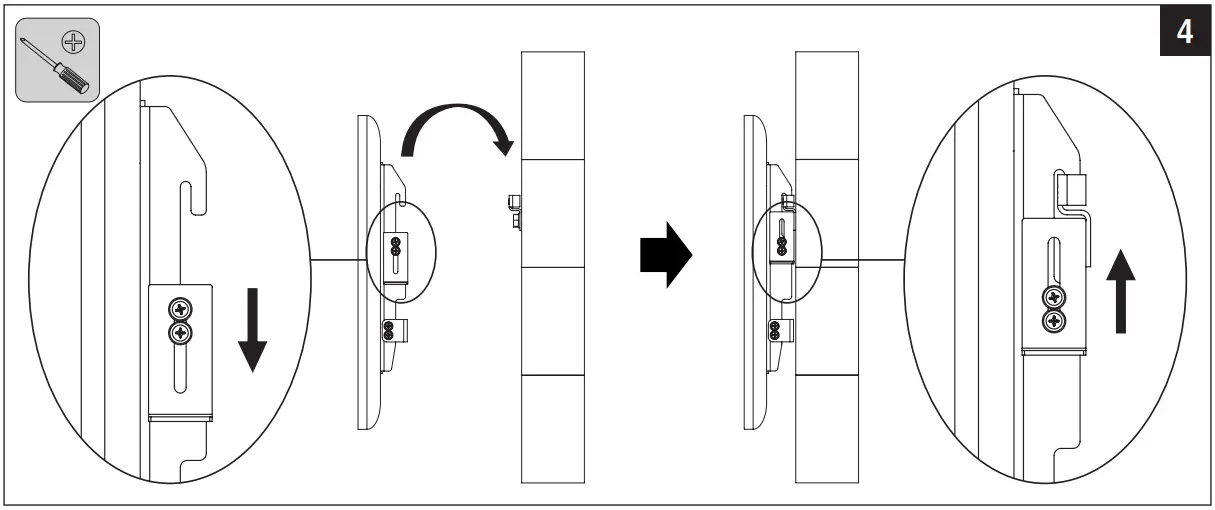 4