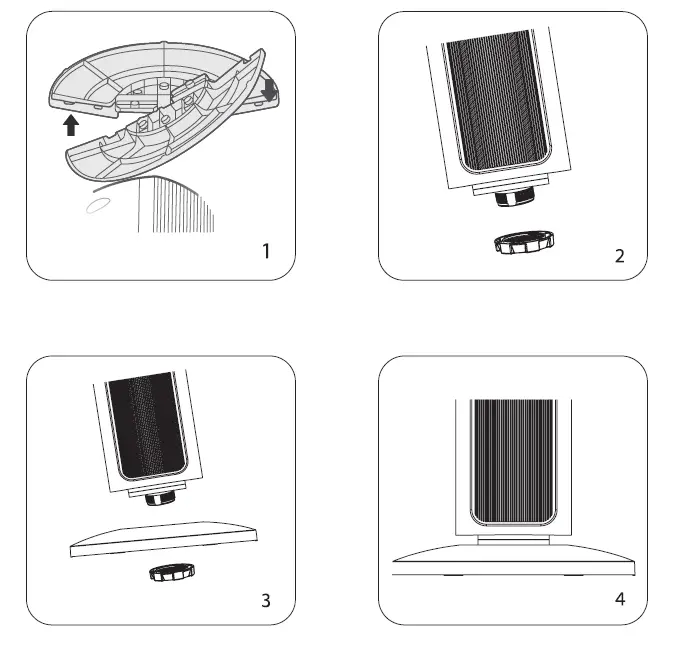 1

2

3

4