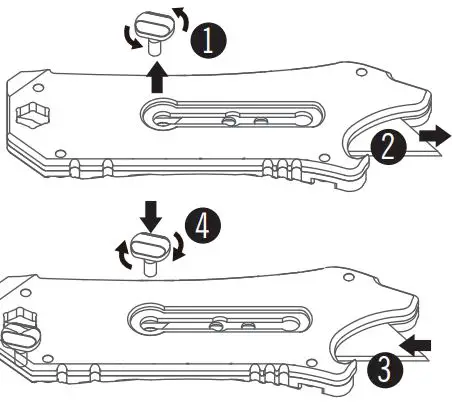 1
2
4
3