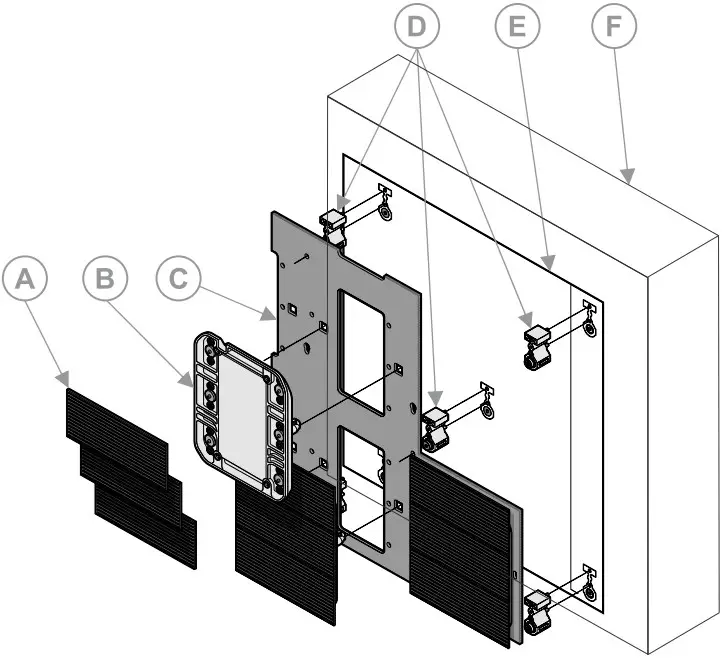 D E F
A B C