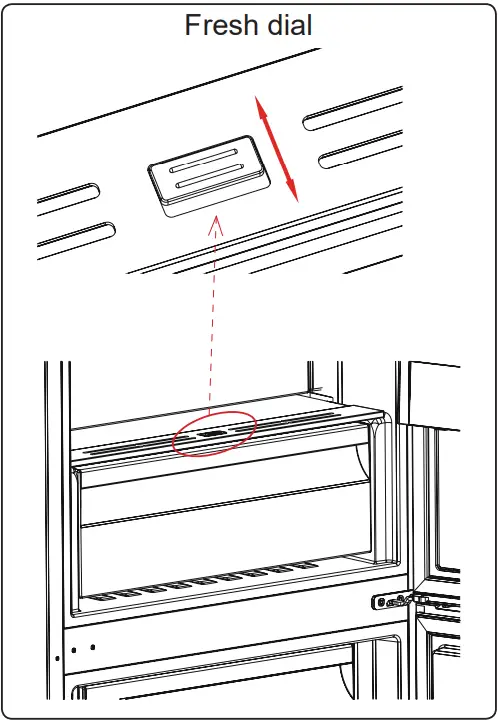 Fresh dial