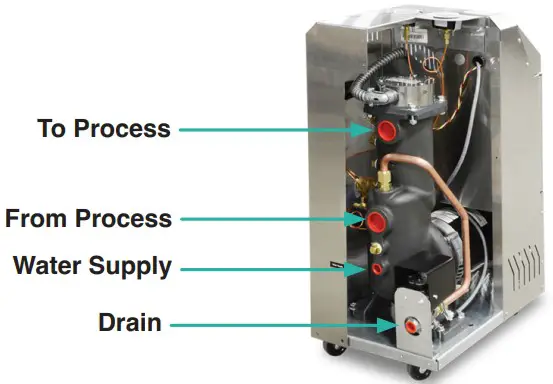 To Process

From Process

Water Supply

Drain