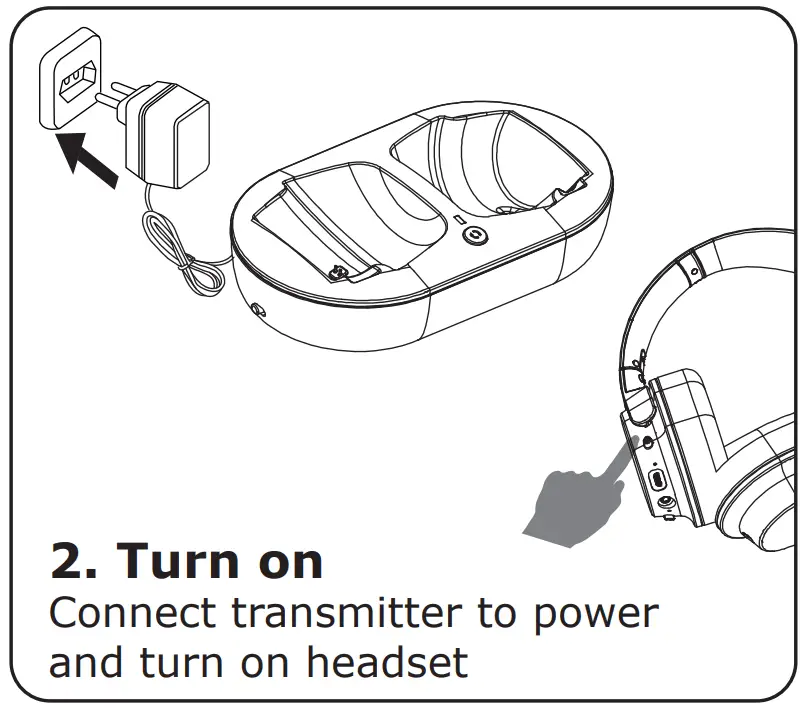 2. Turn on
Connect transmitter to power and turn on headset