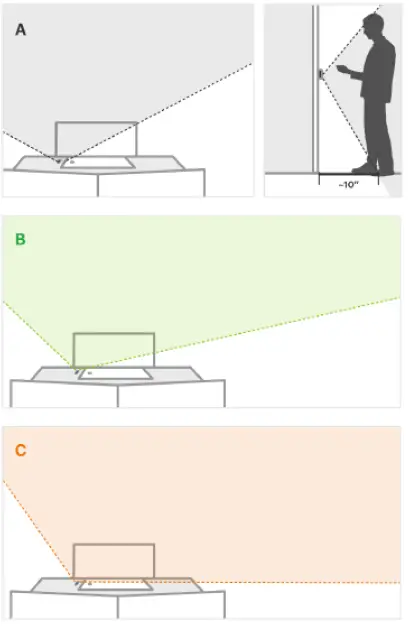 A

~10"

B

C