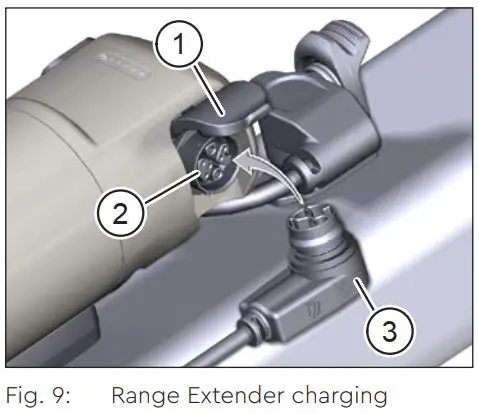 1
2
3

Fig. 9: Range Extender charging