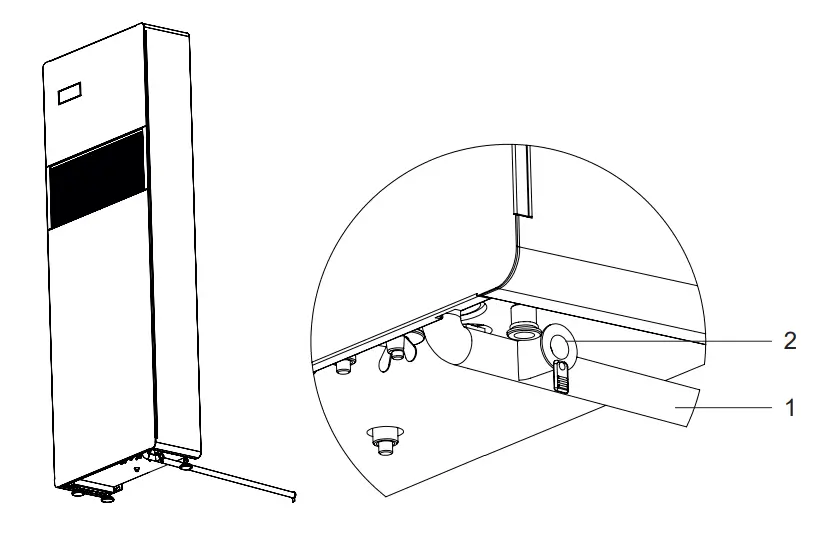 2
1