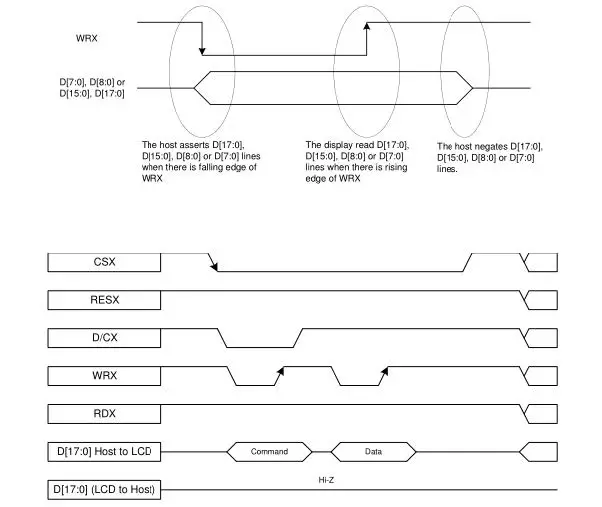 WRX

D[7:0], D[8:0] or D[15:0], D[17:0]

The host asserts D[17:0], D[15:0], D[8:0] or D[7:0] lines when there is falling edge of WRX

The display read D[17:0], D[15:0], D[8:0] or D[7:0] lines when there is rising edge of WRX

The host negates D[17:0], D[15:0], D[8:0] or D[7:0] lines.

CSX

RESX

D/CX

WRX

RDX

D[17:0] Host to LCD

Command

Data

Hi-Z

D[17:0] (LCD to Host)