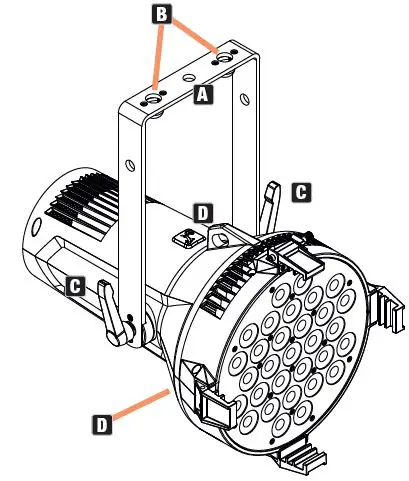 B
A
C
D
C
D