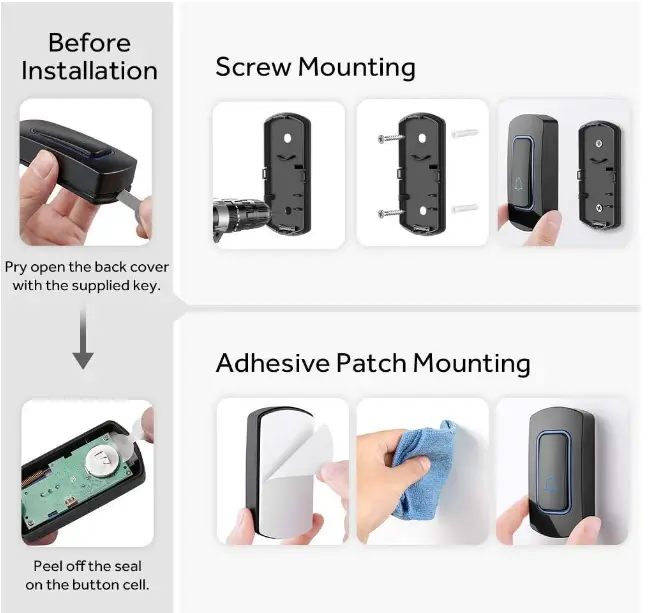 Before Installation

Pry open the back cover with the supplied key.

Peel off the seal on the button cell.

Screw Mounting

Adhesive Patch Mounting