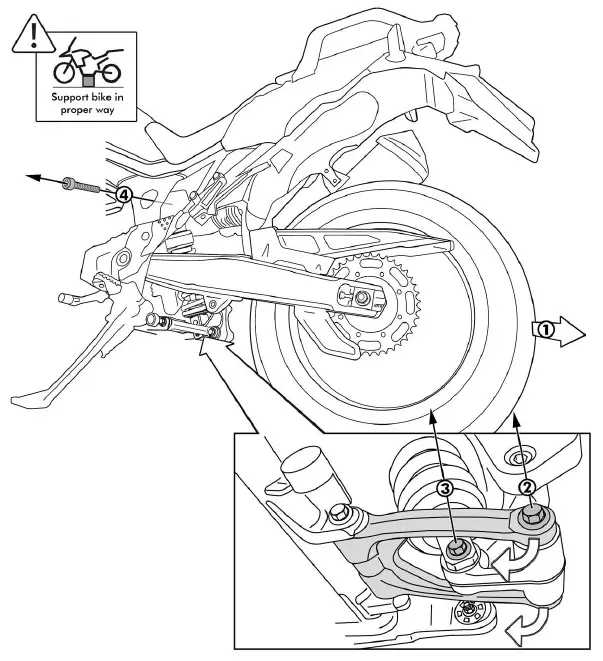 Support bike in proper way

4

1

3

2