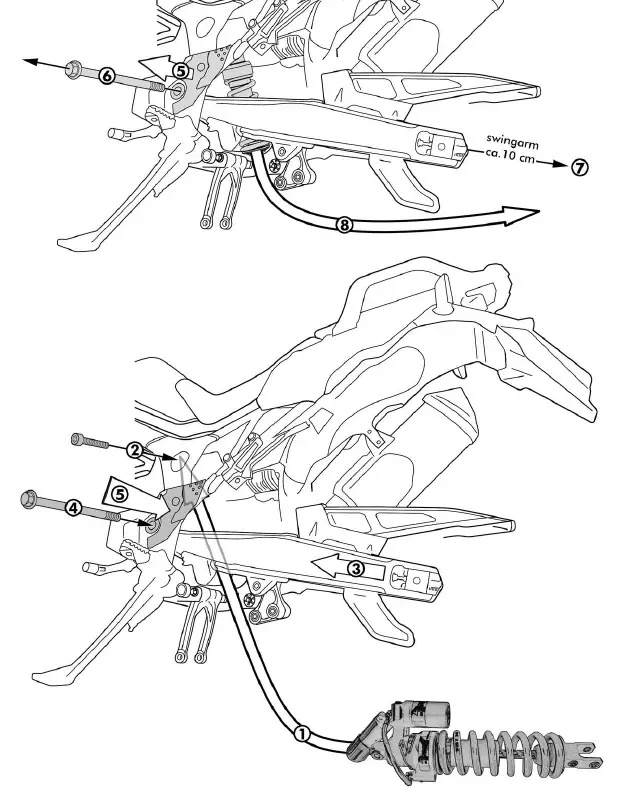 6
5
swingarm
ca.10 cm
7
8
2
5
4
3
1