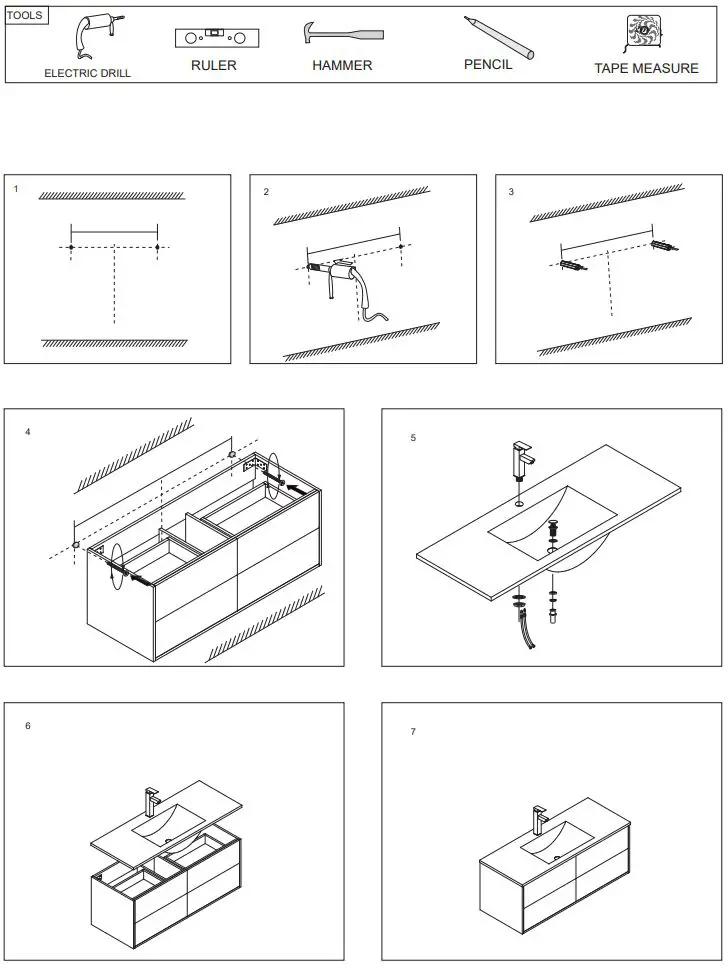 TOOLS
ELECTRIC DRILL
RULER
HAMMER
PENCIL
TAPE MEASURE

1

2

3

4

5

6

7