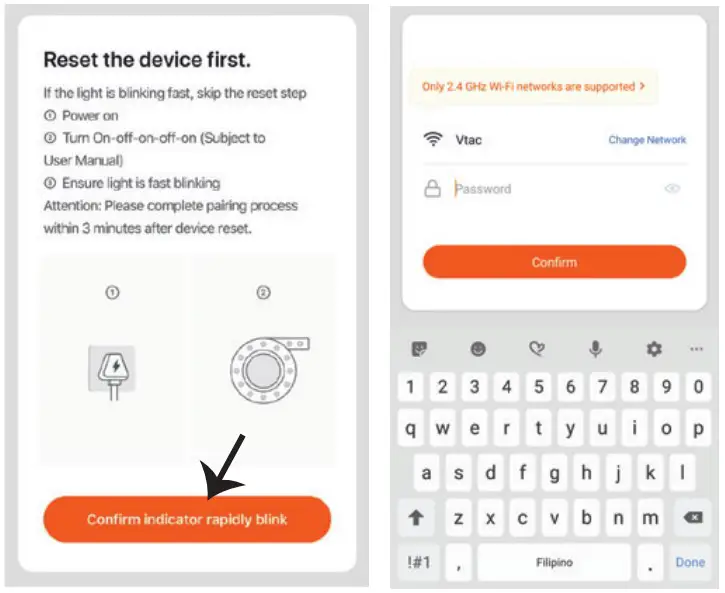 Reset the device first.

If the light is blinking fast, skip the reset step
① Power on
② Turn On-off-on-off-on (Subject to User Manual)
③ Ensure light is fast blinking
Attention: Please complete pairing process within 3 minutes after device reset.

①

②

Confirm indicator rapidly blink

Only 2.4 GHz Wi-Fi networks are supported >

Vtac

Change Network

Password

Confirm

1 2 3 4 5 6 7 8 9 0
q w e r t y u i o p
a s d f g h j k l
z x c v b n m
!#1 , Filipino . Done