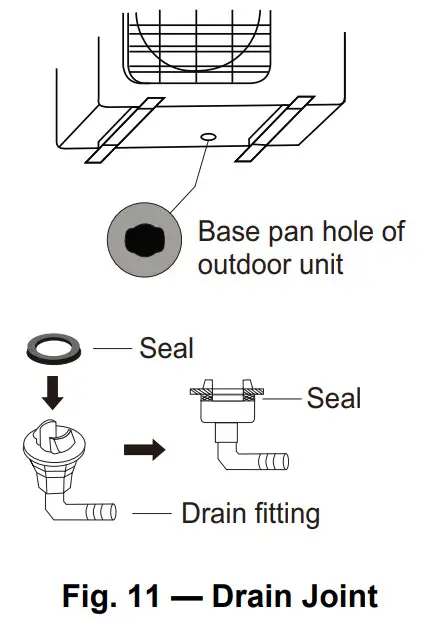 Base pan hole of outdoor unit

Seal

Seal

Drain fitting

Fig. 11 — Drain Joint