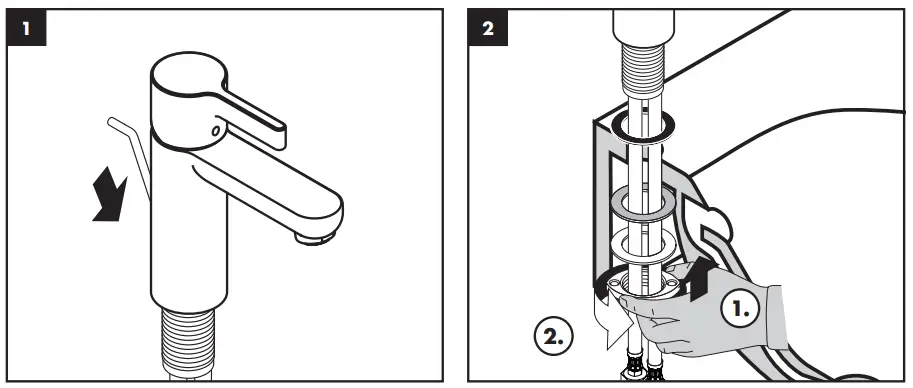 1

2

1.

2.