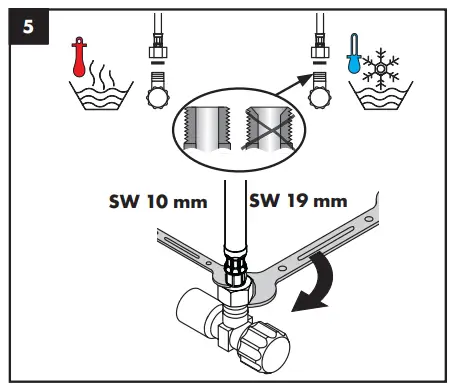 5

SW 10 mm SW 19 mm