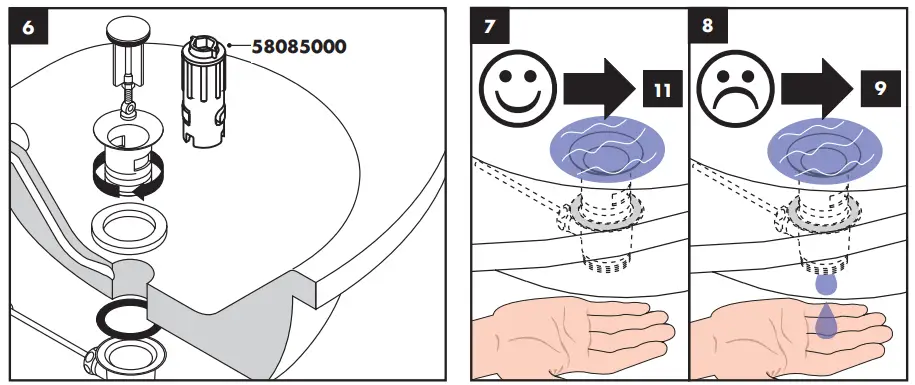 6

58085000

7

11

8

9