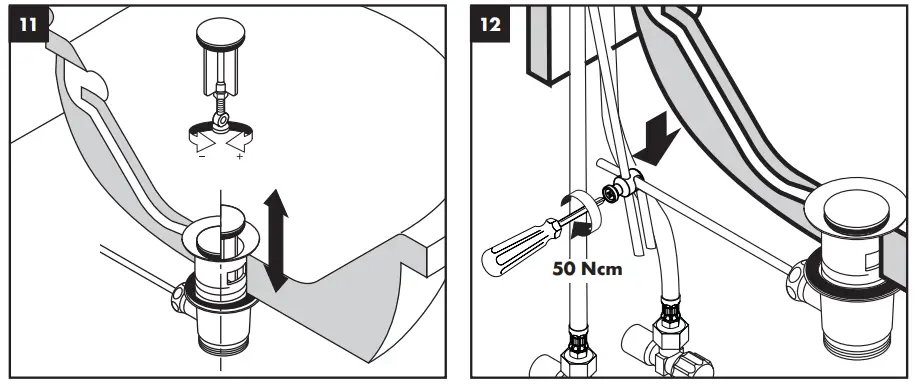 11

−
+

12

50 Ncm