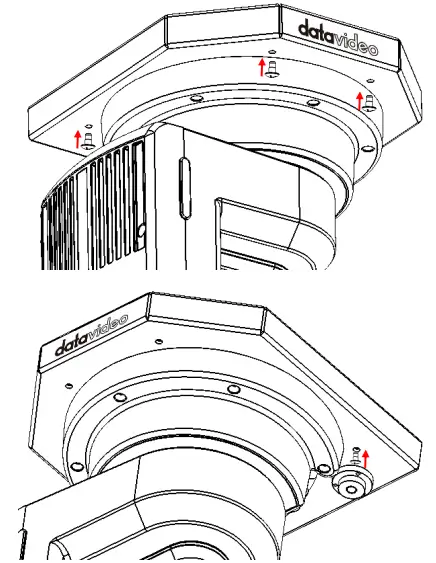 datavideo

datavideo