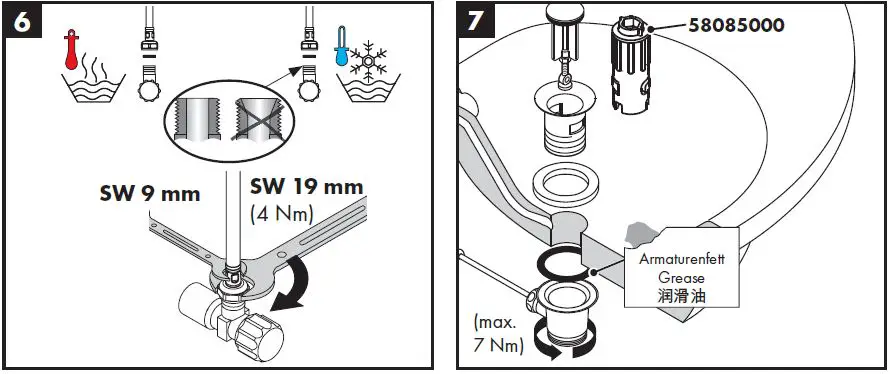 6

SW 9 mm

SW 19 mm
(4 Nm)

7

58085000

Armaturenfett
Grease
润滑油

(max.
7 Nm)