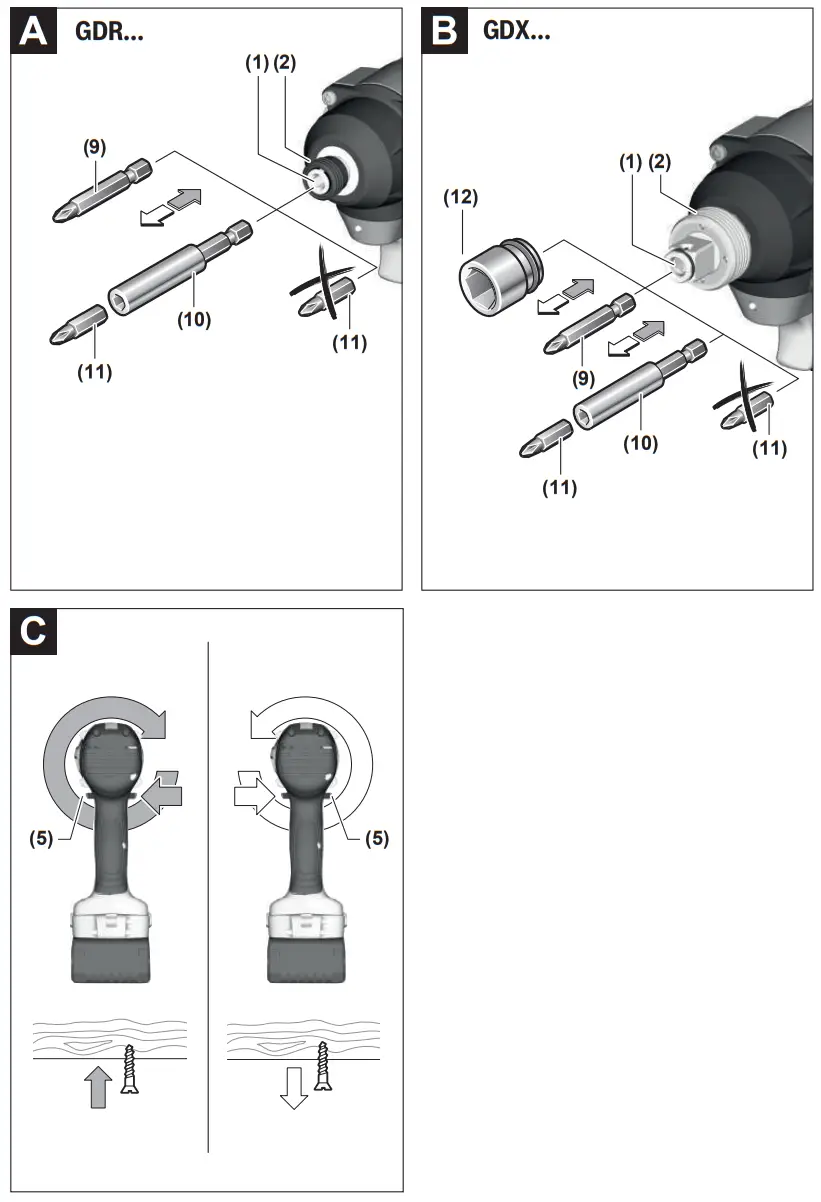 A GDR...

(1) (2)

(9)

(10)

(11)

(11)

B GDX...

(1) (2)

(12)

(9)

(10)

(11)

(11)

C

(5)

(5)