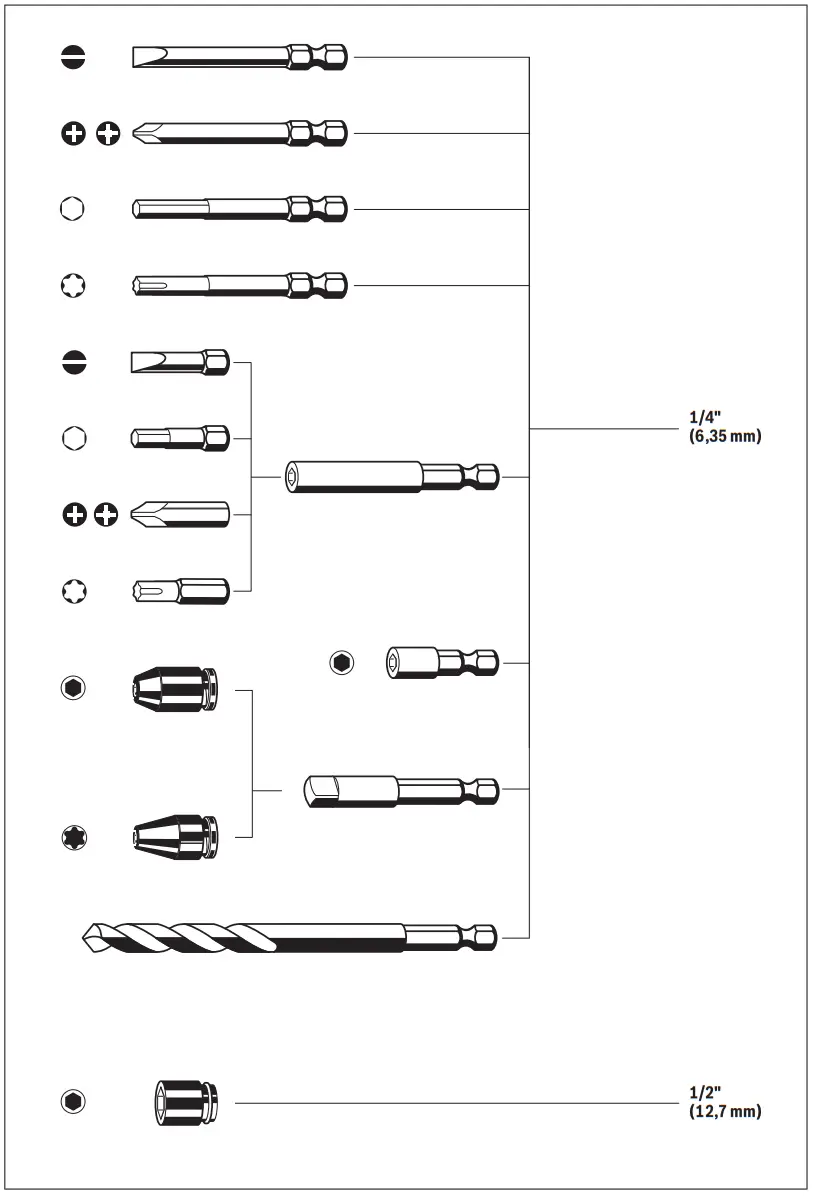 1/4"
(6,35 mm)

1/2"
(12,7 mm)