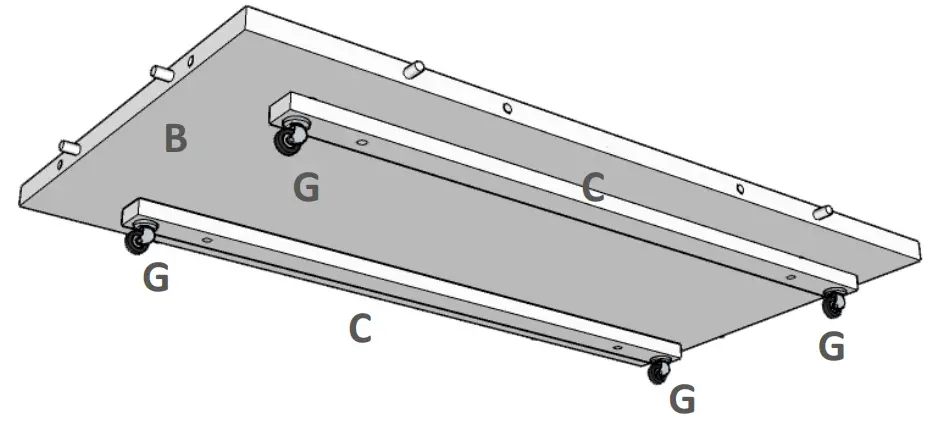 B
G
C
G
C
G
G