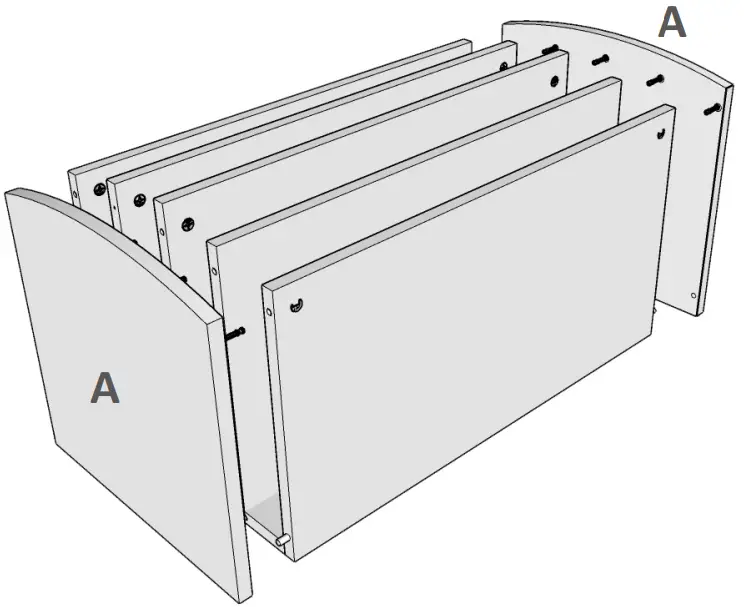 A

A