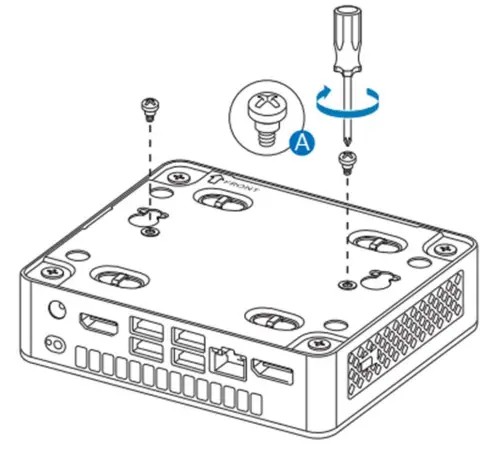 A
FRONT