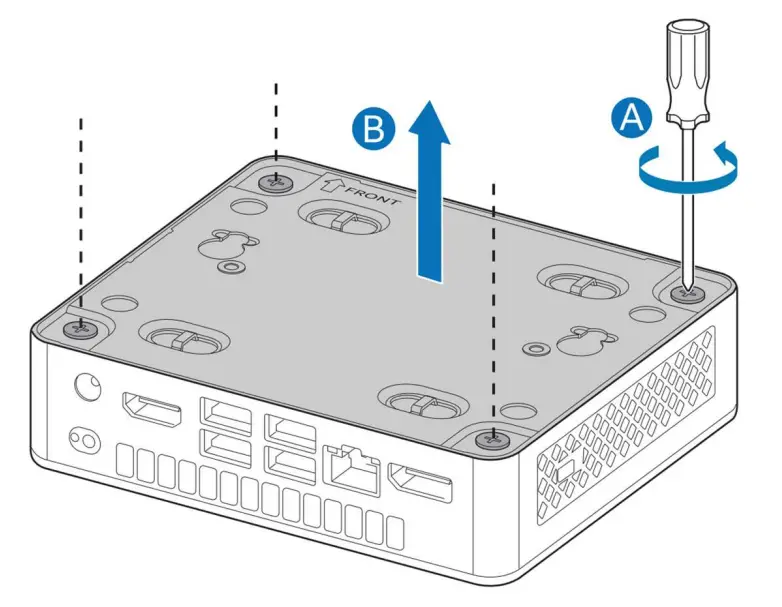 B

A

FRONT