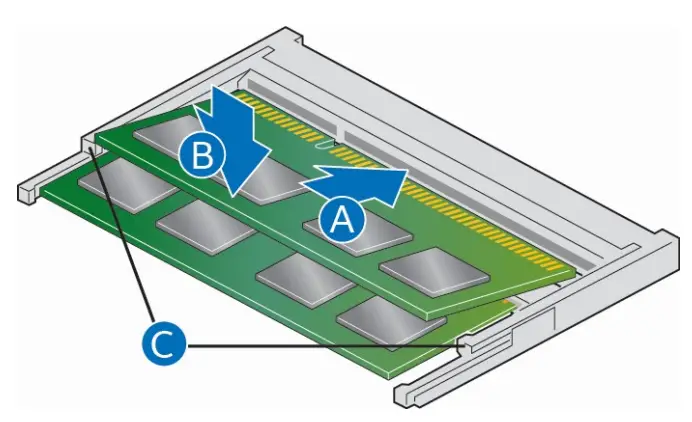 B
A
C