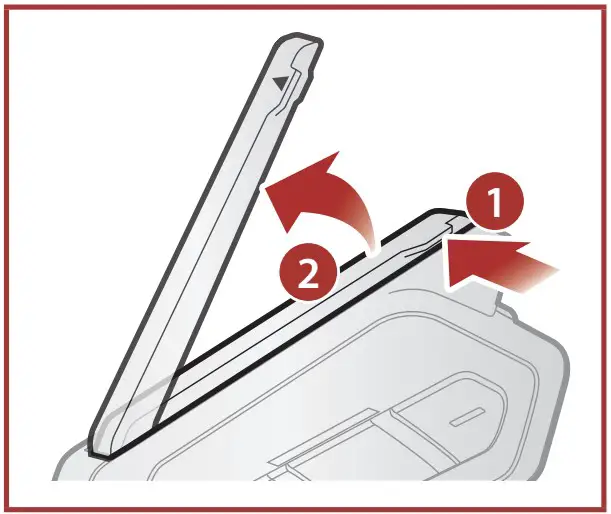 1
2