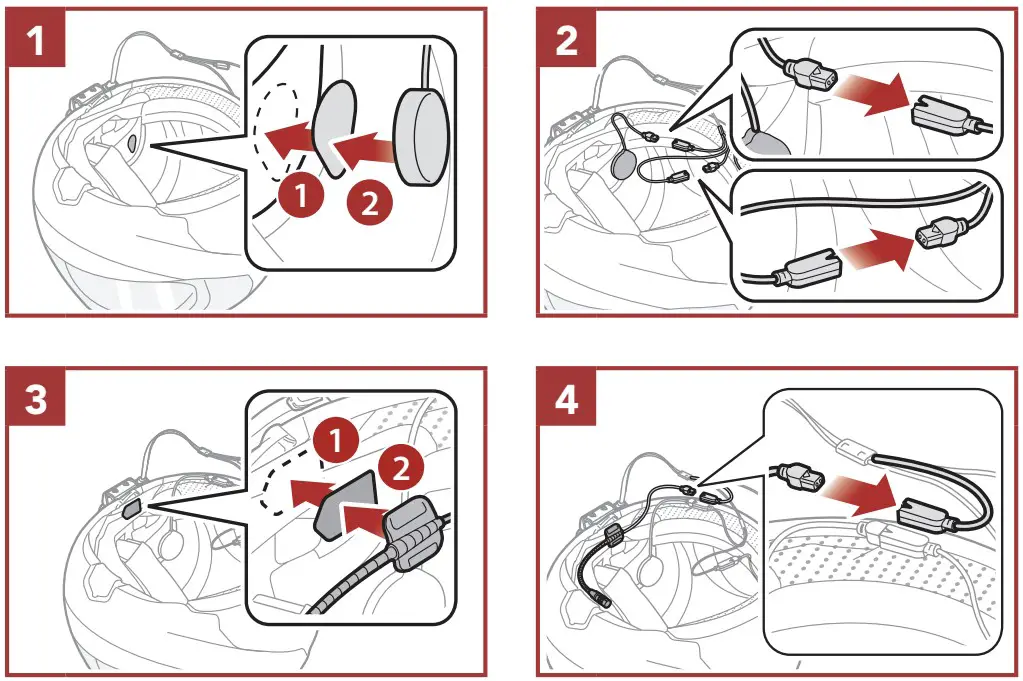 1

1

2

2

3

1

2

4