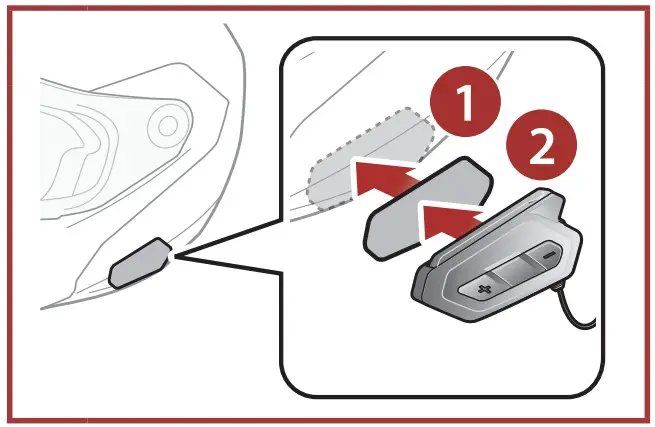 1
2
+
−