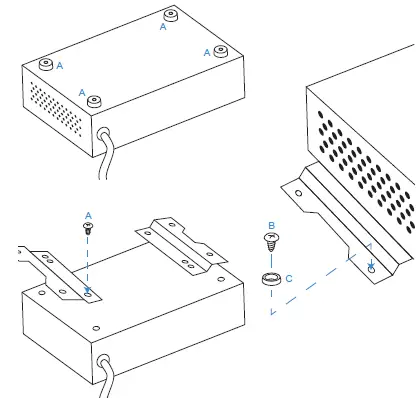 A
A
A
A
A
B
C