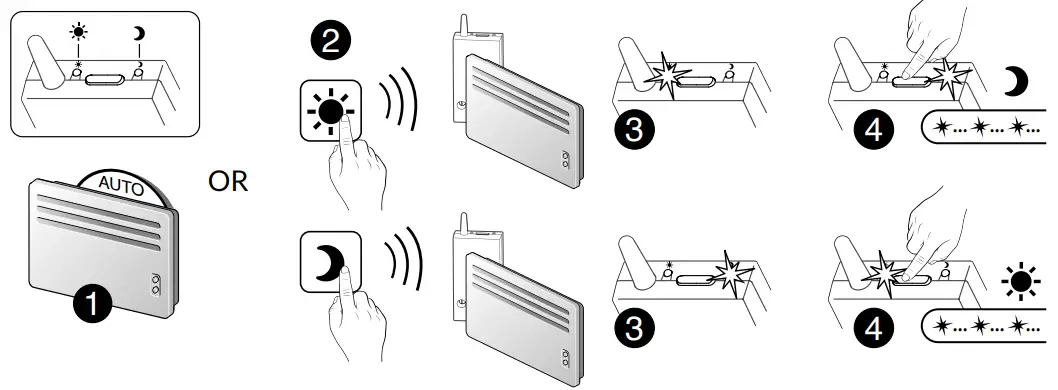 AUTO

1

OR

2

3

4

3

4