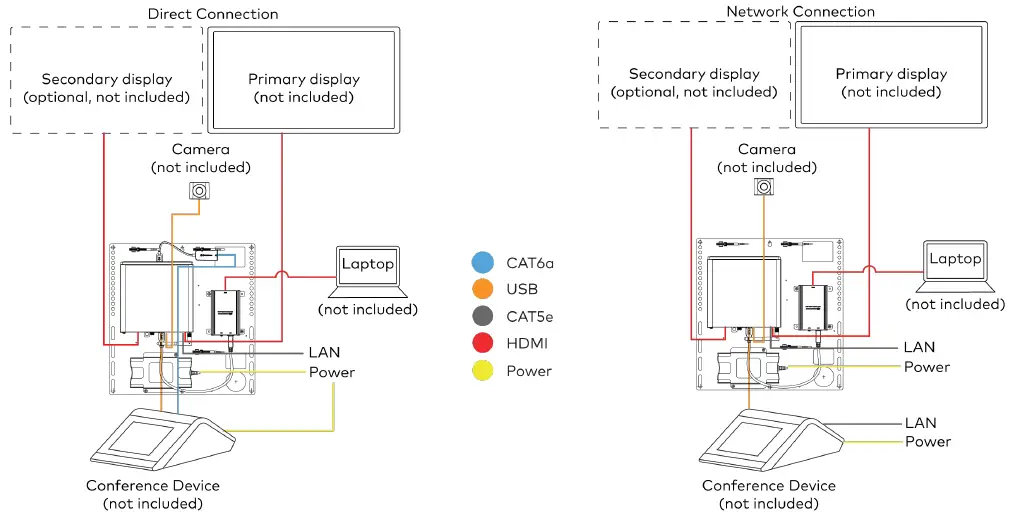 Direct Connection

Secondary display (optional, not included)

Primary display (not included)

Camera (not included)

Laptop

(not included)

LAN

Power

Conference Device (not included)

CAT6a

USB

CAT5e

HDMI

Power

Network Connection

Secondary display (optional, not included)

Primary display (not included)

Camera (not included)

Laptop

(not included)

LAN

Power

LAN

Power

Conference Device (not included)