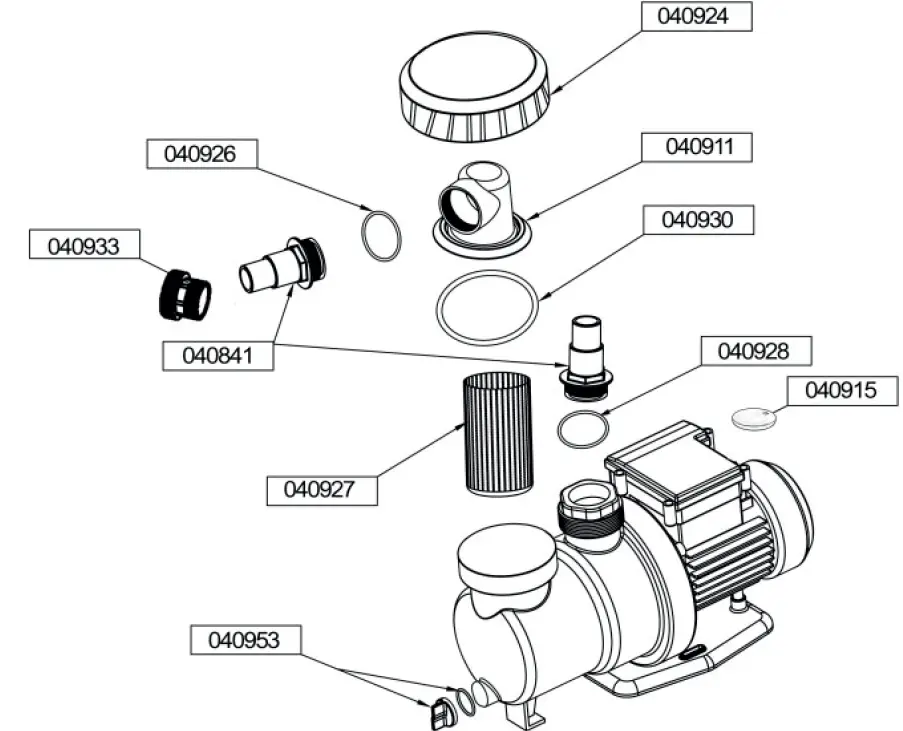 040924

040926

040911

040930

040933

040841

040928

040915

040927

040953