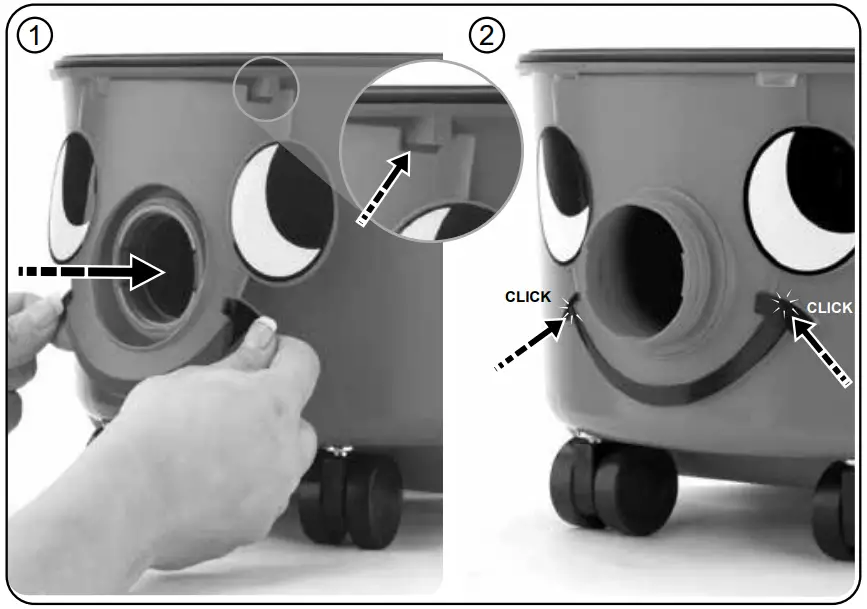 1
2
CLICK
CLICK