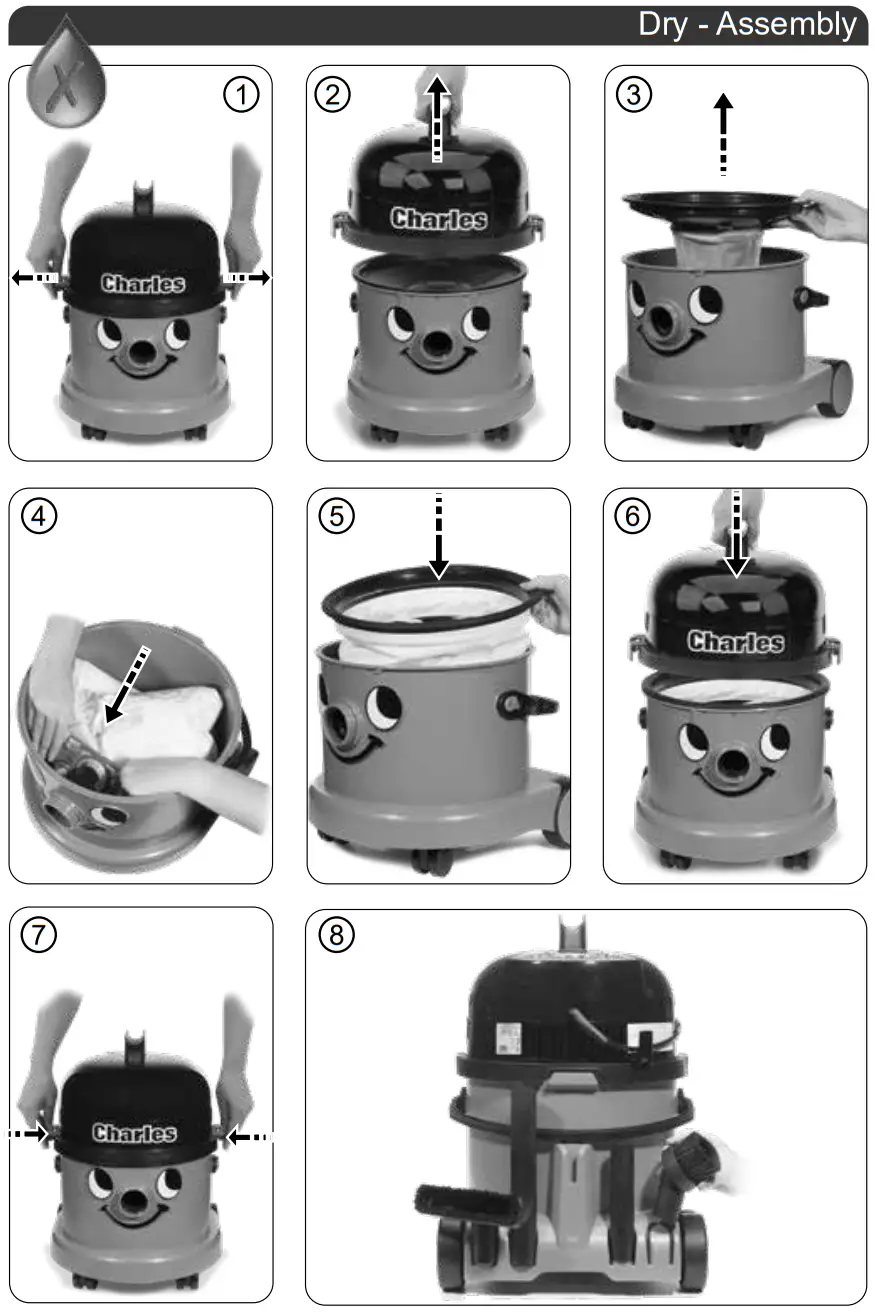 Dry - Assembly

1

Charles

2

Charles

3

4

5

6

Charles

7

Charles

8