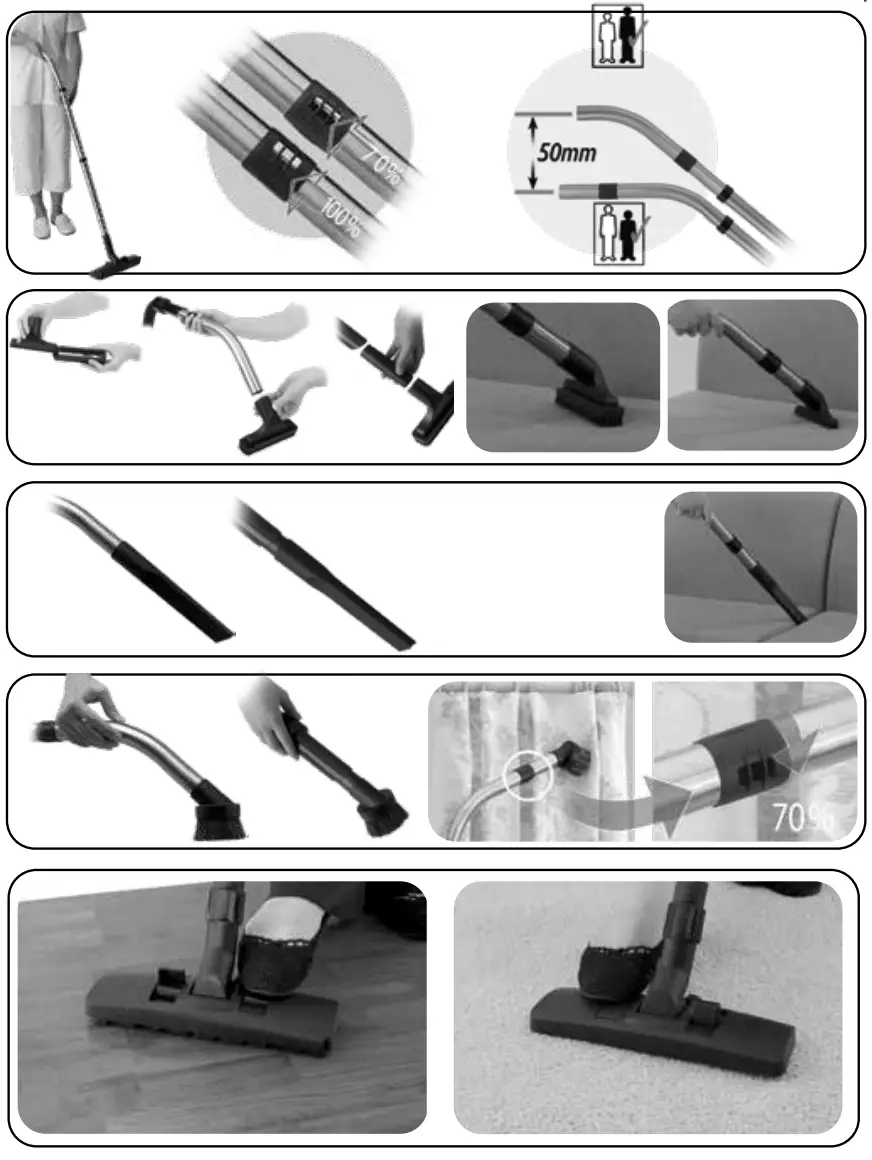 70%

100%

50mm

70%