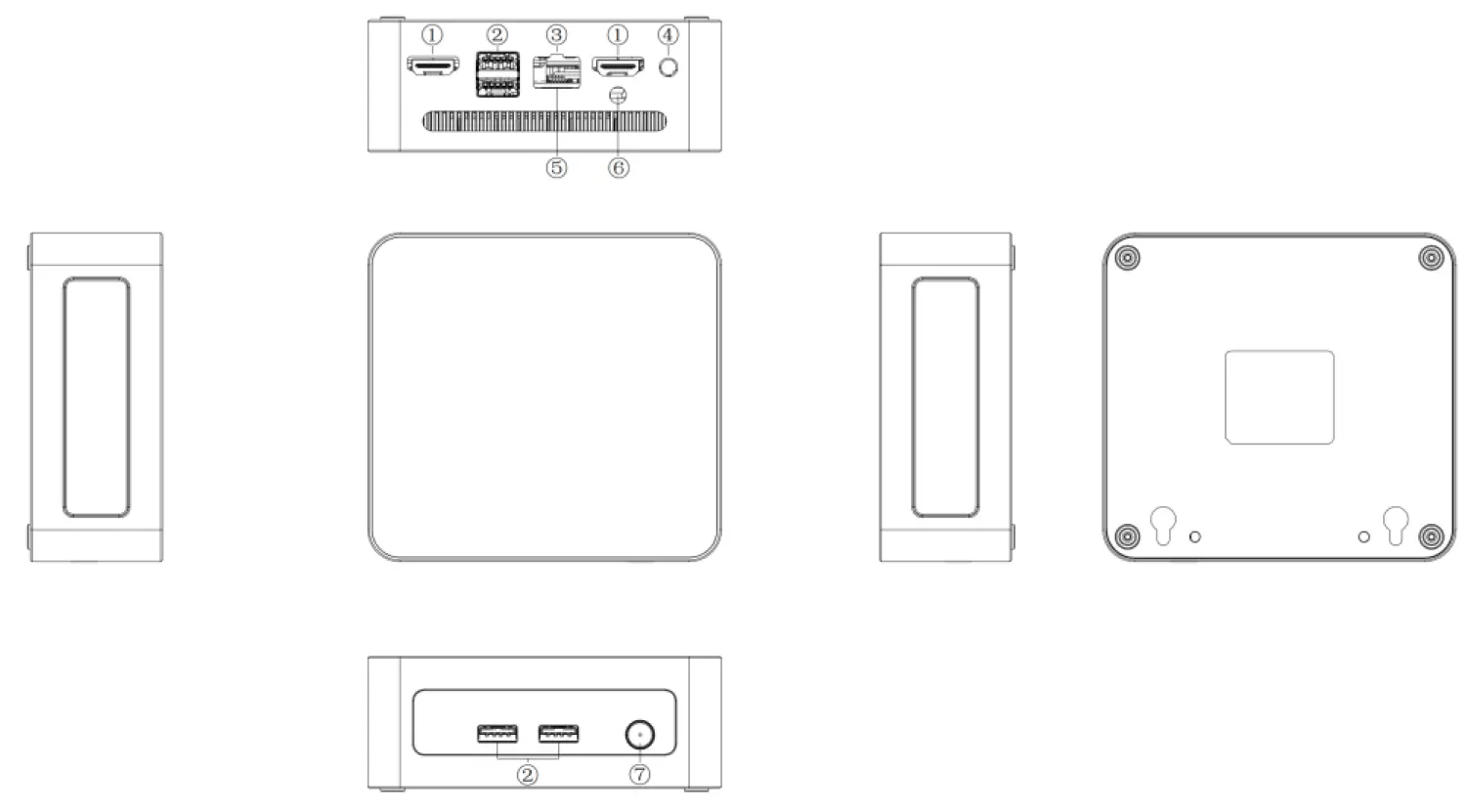 ①
②
③
①
④
⑤
⑥
②
⑦